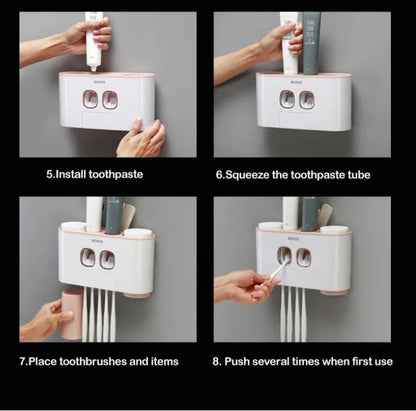 5.Install toothpaste

6.Squeeze the toothpaste tube

7.Place toothbrushes and items

8. Push several times when first use